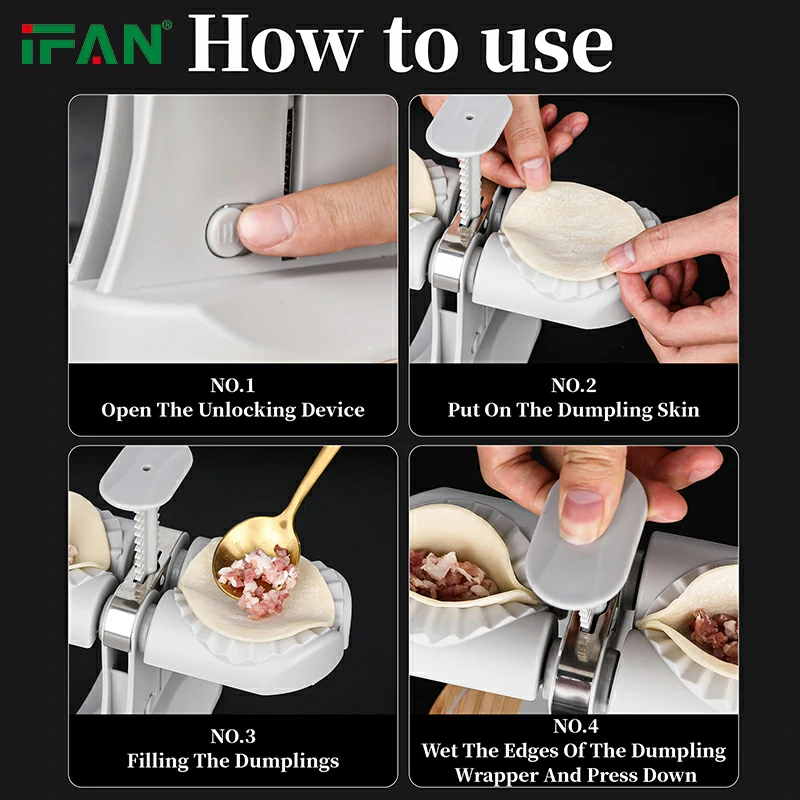 IFAN® How to use

NO.1
Open The Unlocking Device

NO.2
Put On The Dumpling Skin

NO.3
Filling The Dumplings

NO.4
Wet The Edges Of The Dumpling Wrapper And Press Down