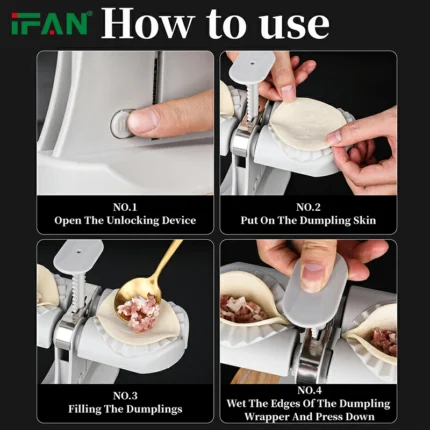 IFAN® How to use

NO.1
Open The Unlocking Device

NO.2
Put On The Dumpling Skin

NO.3
Filling The Dumplings

NO.4
Wet The Edges Of The Dumpling Wrapper And Press Down